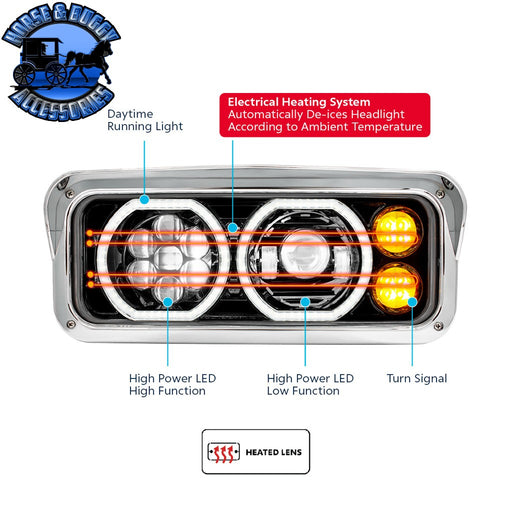 HORSE & BUGGY ACCESSORIES

Daytime Running Light

Electrical Heating System
Automatically De-ices Headlight According to Ambient Temperature

High Power LED High Function

High Power LED Low Function

Turn Signal

HEATED LENS