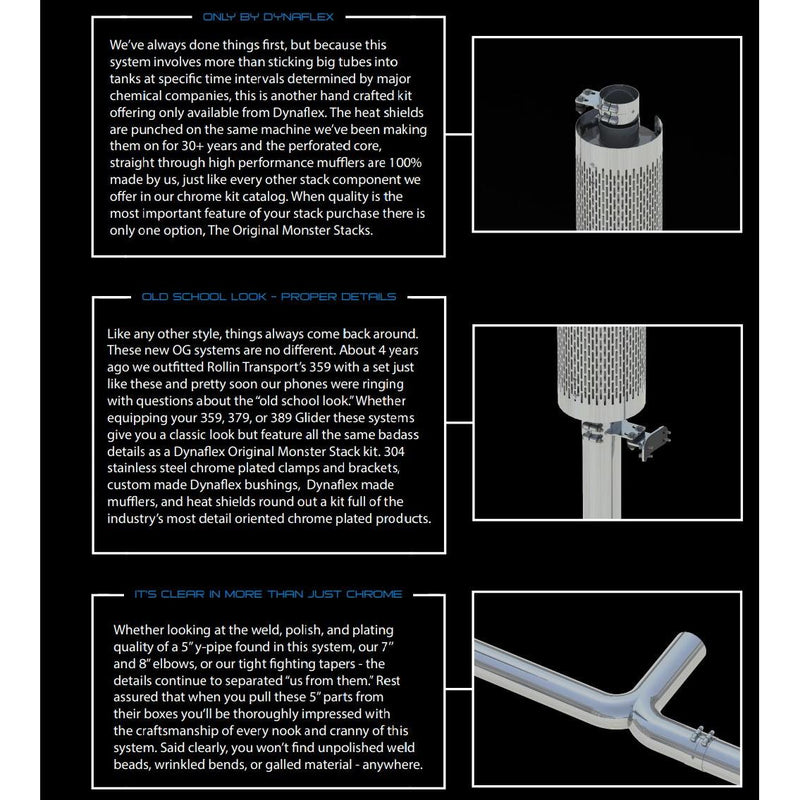 ONLY BY DYNAFLEX

We've always done things first, but because this system involves more than sticking big tubes into tanks at specific time intervals determined by major chemical companies, this is another hand crafted kit offering only available from Dynaflex. The heat shields are punched on the same machine we've been making them on for 30+ years and the perforated core, straight through high performance mufflers are 100% made by us, just like every other stack component we offer in our chrome kit catalog. When quality is the most important feature of your stack purchase there is only one option, The Original Monster Stacks.

OLD SCHOOL LOOK - PROPER DETAILS

Like any other style, things always come back around. These new OG systems are no different. About 4 years ago we outfitted Rollin Transport's 359 with a set just like these and pretty soon our phones were ringing with questions about the "old school look." Whether equipping your 359, 379, or 389 Glider these systems give you a classic look but feature all the same badass details as a Dynaflex Original Monster Stack kit. 304 stainless steel chrome plated clamps and brackets, custom made Dynaflex bushings, Dynaflex made mufflers, and heat shields round out a kit full of the industry's most detail oriented chrome plated products.

IT'S CLEAR IN MORE THAN JUST CHROME

Whether looking at the weld, polish, and plating quality of a 5" y-pipe found in this system, our 7" and 8" elbows, or our tight fighting tapers - the details continue to separated "us from them." Rest assured that when you pull these 5" parts from their boxes you'll be thoroughly impressed with the craftsmanship of every nook and cranny of this system. Said clearly, you won't find unpolished weld beads, wrinkled bends, or galled material - anywhere.