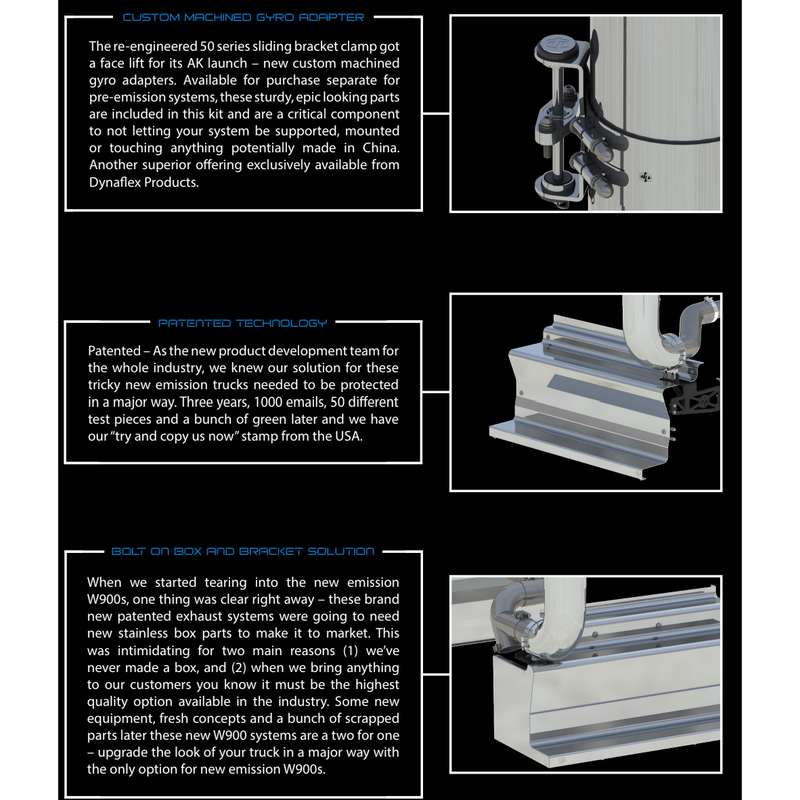 CUSTOM MACHINED GYRO ADAPTER

The re-engineered 50 series sliding bracket clamp got a face lift for its AK launch – new custom machined gyro adapters. Available for purchase separate for pre-emission systems, these sturdy, epic looking parts are included in this kit and are a critical component to not letting your system be supported, mounted or touching anything potentially made in China. Another superior offering exclusively available from Dynaflex Products.

PATENTED TECHNOLOGY

Patented – As the new product development team for the whole industry, we knew our solution for these tricky new emission trucks needed to be protected in a major way. Three years, 1000 emails, 50 different test pieces and a bunch of green later and we have our "try and copy us now" stamp from the USA.

BOLT ON BOX AND BRACKET SOLUTION

When we started tearing into the new emission W900s, one thing was clear right away – these brand new patented exhaust systems were going to need new stainless box parts to make it to market. This was intimidating for two main reasons (1) we've never made a box, and (2) when we bring anything to our customers you know it must be the highest quality option available in the industry. Some new equipment, fresh concepts and a bunch of scrapped parts later these new W900 systems are a two for one – upgrade the look of your truck in a major way with the only option for new emission W900s.