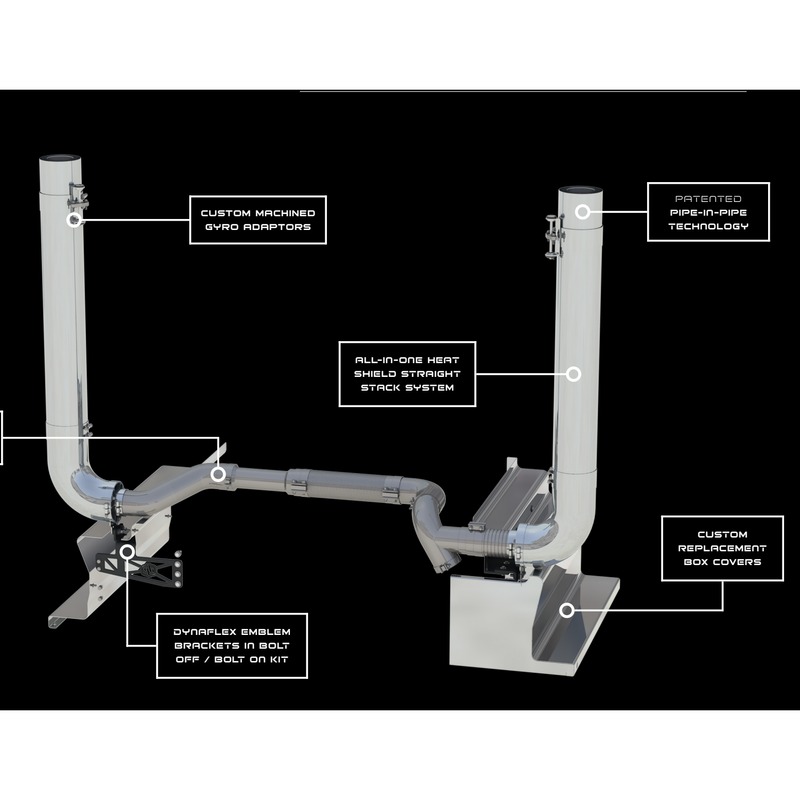 CUSTOM MACHINED GYRO ADAPTORS

PATENTED PIPE-IN-PIPE TECHNOLOGY

ALL-IN-ONE HEAT SHIELD STRAIGHT STACK SYSTEM

CUSTOM REPLACEMENT BOX COVERS

DYNAFLEX EMBLEM BRACKETS IN BOLT OFF / BOLT ON KIT