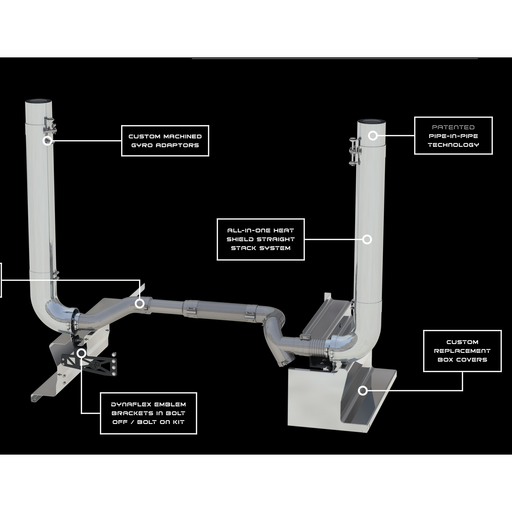 CUSTOM MACHINED GYRO ADAPTORS

PATENTED PIPE-IN-PIPE TECHNOLOGY

ALL-IN-ONE HEAT SHIELD STRAIGHT STACK SYSTEM

CUSTOM REPLACEMENT BOX COVERS

DYNAFLEX EMBLEM BRACKETS IN BOLT OFF / BOLT ON KIT